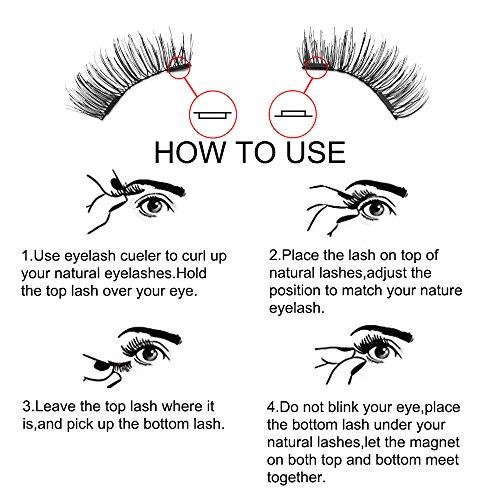 HOW TO USE

1.Use eyelash cueler to curl up your natural eyelashes.Hold the top lash over your eye.

2.Place the lash on top of natural lashes,adjust the position to match your nature eyelash.

3.Leave the top lash where it is,and pick up the bottom lash.

4.Do not blink your eye,place the bottom lash under your natural lashes,let the magnet on both top and bottom meet together.