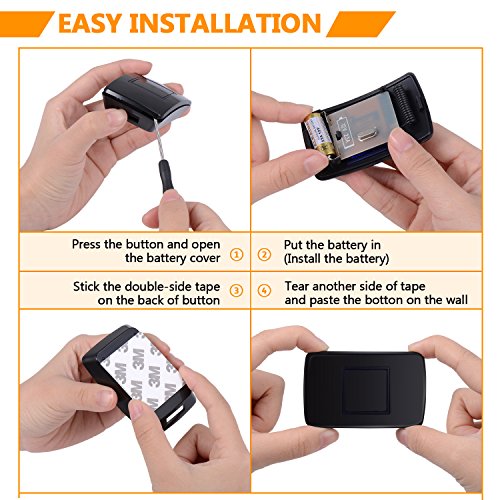 EASY INSTALLATION

Press the button and open the battery cover ①

② Put the battery in (Install the battery)

Stick the double-side tape on the back of button ③

④ Tear another side of tape and paste the botton on the wall

3M 3M 3M 3M 3M