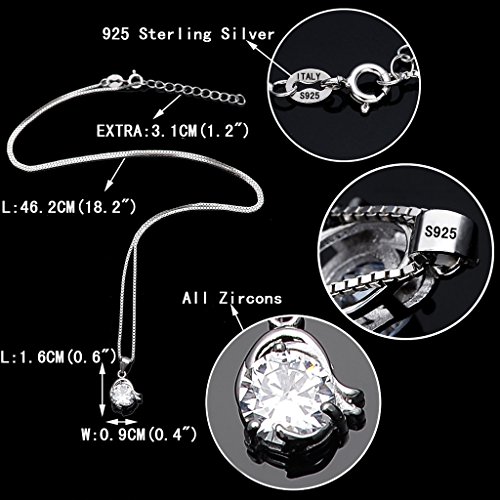 925 Sterling Silver

ITALY
S925

EXTRA:3.1CM(1.2″)

L:46.2CM(18.2″)

S925

All Zircons

L:1.6CM(0.6″)

W:0.9CM(0.4″)