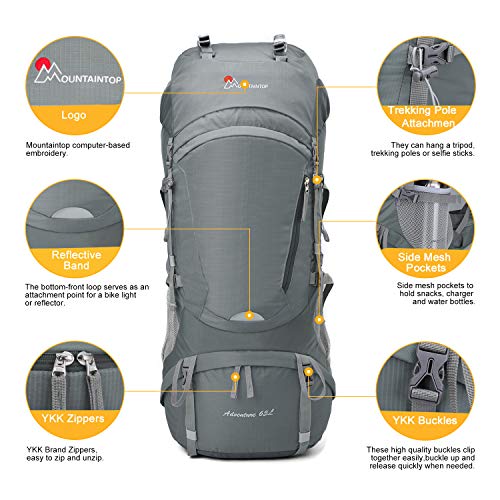 MOUNTAINTOP

Logo

Mountaintop computer-based embroidery.

Reflective Band

The bottom-front loop serves as an attachment point for a bike light or reflector.

YKK Zippers

YKK Brand Zippers, easy to zip and unzip.

MOUNTAINTOP

Adventure 65L

Trekking Pole Attachmen

They can hang a tripod, trekking poles or selfie sticks.

Side Mesh Pockets

Side mesh pockets to hold snacks, charger and water bottles.

YKK Buckles

These high quality buckles clip together easily,buckle up and release quickly when needed.