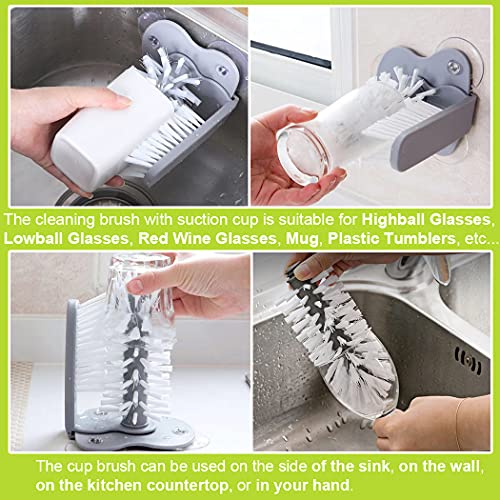 The cleaning brush with suction cup is suitable for Highball Glasses, Lowball Glasses, Red Wine Glasses, Mug, Plastic Tumblers, etc...

The cup brush can be used on the side of the sink, on the wall, on the kitchen countertop, or in your hand.