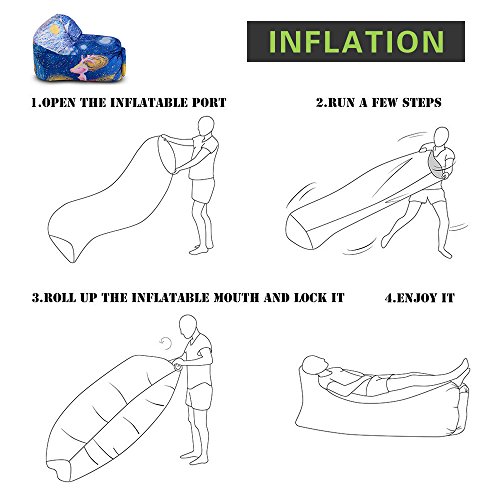 INFLATION

1.OPEN THE INFLATABLE PORT

2.RUN A FEW STEPS

3.ROLL UP THE INFLATABLE MOUTH AND LOCK IT

4.ENJOY IT