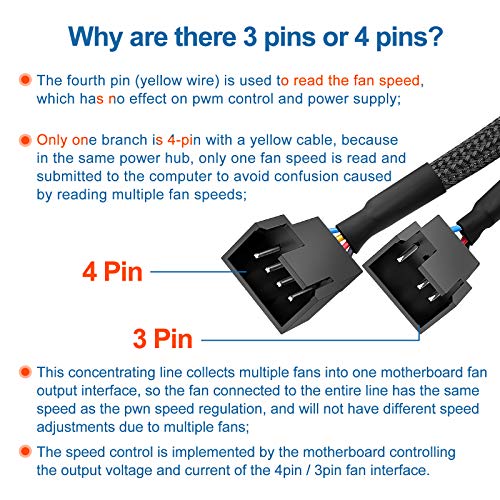 Why are there 3 pins or 4 pins?

The fourth pin (yellow wire) is used to read the fan speed, which has no effect on pwm control and power supply;

Only one branch is 4-pin with a yellow cable, because in the same power hub, only one fan speed is read and submitted to the computer to avoid confusion caused by reading multiple fan speeds;

4 Pin

3 Pin

This concentrating line collects multiple fans into one motherboard fan output interface, so the fan connected to the entire line has the same speed as the pwn speed regulation, and will not have different speed adjustments due to multiple fans;

The speed control is implemented by the motherboard controlling the output voltage and current of the 4pin / 3pin fan interface.