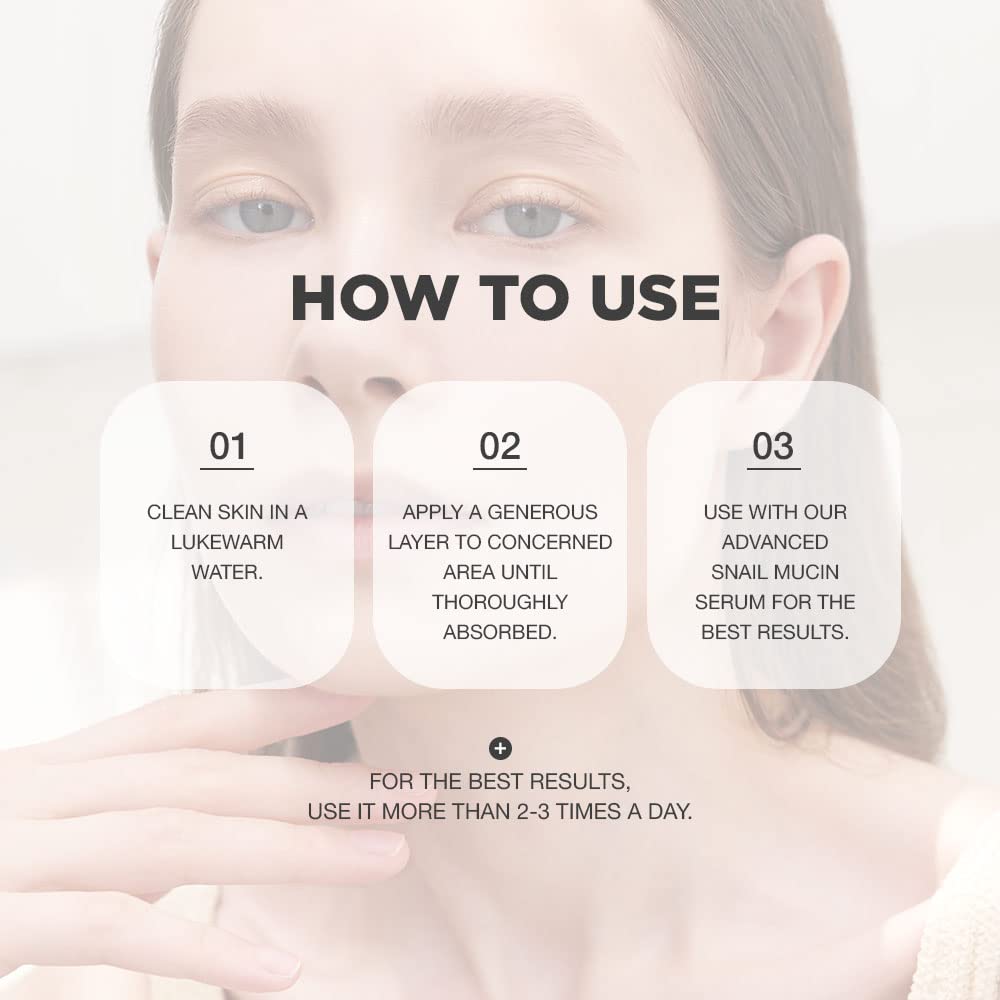 HOW TO USE

01

CLEAN SKIN IN A LUKEWARM WATER.

02

APPLY A GENEROUS LAYER TO CONCERNED AREA UNTIL THOROUGHLY ABSORBED.

03

USE WITH OUR ADVANCED SNAIL MUCIN SERUM FOR THE BEST RESULTS.

+

FOR THE BEST RESULTS, USE IT MORE THAN 2-3 TIMES A DAY.