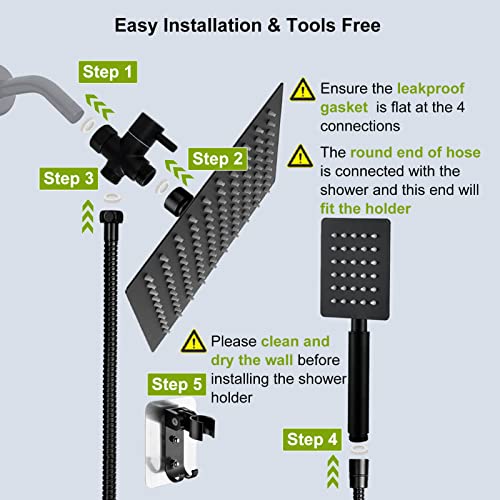 Easy Installation & Tools Free

Step 1

Step 2

Step 3

Ensure the leakproof gasket is flat at the 4 connections

The round end of hose is connected with the shower and this end will fit the holder

Please clean and dry the wall before installing the shower holder

Step 5

Step 4