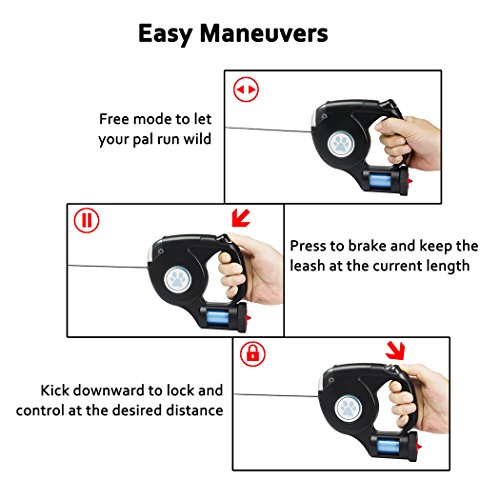 Easy Maneuvers

Free mode to let your pal run wild

Press to brake and keep the leash at the current length

Kick downward to lock and control at the desired distance