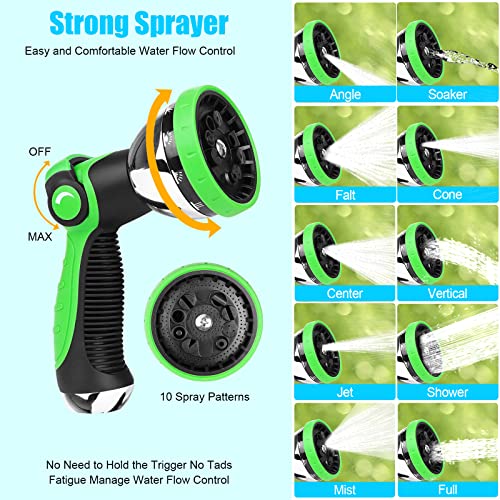 Strong Sprayer

Easy and Comfortable Water Flow Control

OFF

MAX

10 Spray Patterns

No Need to Hold the Trigger No Tads Fatigue Manage Water Flow Control

Angle

Soaker

Falt

Cone

Center

Vertical

Jet

Shower

Mist

Full