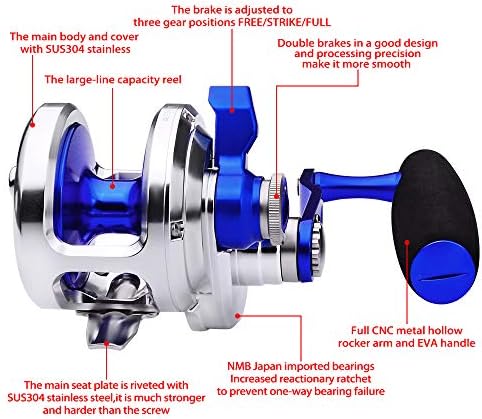 The brake is adjusted to three gear positions FREE/STRIKE/FULL

The main body and cover with SUS304 stainless

Double brakes in a good design and processing precision make it more smooth

The large-line capacity reel

Full CNC metal hollow rocker arm and EVA handle

NMB Japan imported bearings Increased reactionary ratchet to prevent one-way bearing failure

The main seat plate is riveted with SUS304 stainless steel,it is much stronger and harder than the screw