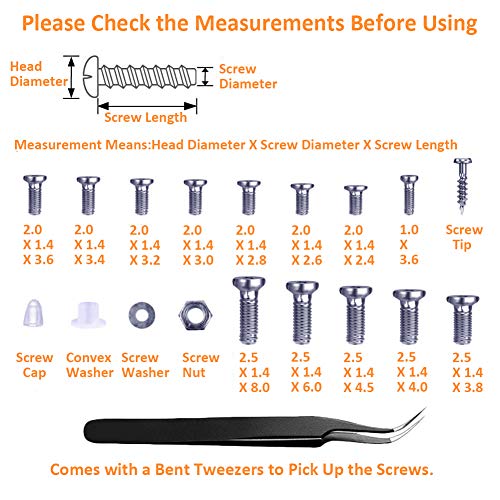 Please Check the Measurements Before Using

Head Diameter

Screw Diameter

Screw Length

Measurement Means:Head Diameter X Screw Diameter X Screw Length

2.0 X 1.4 X 3.6

2.0 X 1.4 X 3.4

2.0 X 1.4 X 3.2

2.0 X 1.4 X 3.0

2.0 X 1.4 X 2.8

2.0 X 1.4 X 2.6

2.0 X 1.4 X 2.4

1.0 X 3.6

Screw Tip

Screw Cap

Convex Washer

Screw Washer

Screw Nut

2.5 X 1.4 X 8.0

2.5 X 1.4 X 6.0

2.5 X 1.4 X 4.5

2.5 X 1.4 X 4.0

2.5 X 1.4 X 3.8

Comes with a Bent Tweezers to Pick Up the Screws.