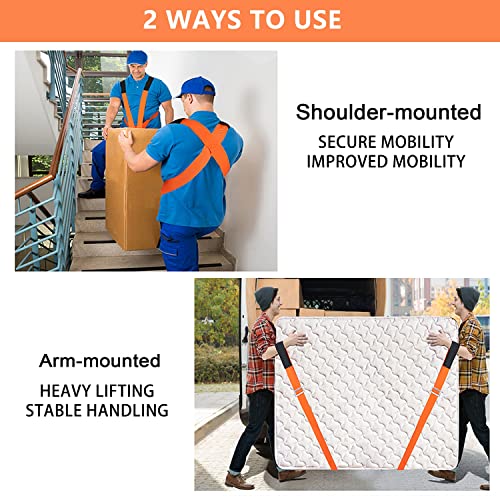 2 WAYS TO USE

Shoulder-mounted

SECURE MOBILITY
IMPROVED MOBILITY

Arm-mounted

HEAVY LIFTING
STABLE HANDLING