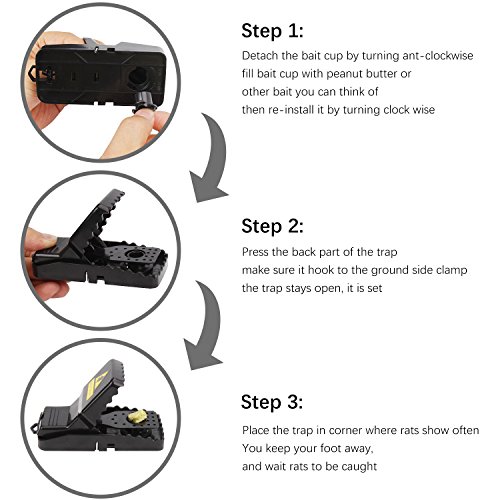 Step 1:
Detach the bait cup by turning ant-clockwise fill bait cup with peanut butter or other bait you can think of then re-install it by turning clock wise

Step 2:
Press the back part of the trap make sure it hook to the ground side clamp the trap stays open, it is set

Step 3:
Place the trap in corner where rats show often You keep your foot away, and wait rats to be caught