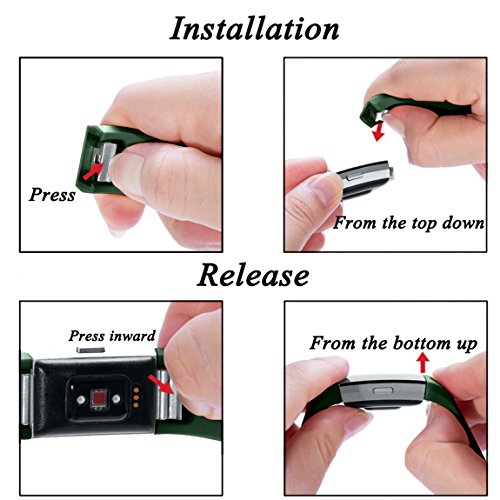 Installation

Press

From the top down

Release

Press inward

From the bottom up