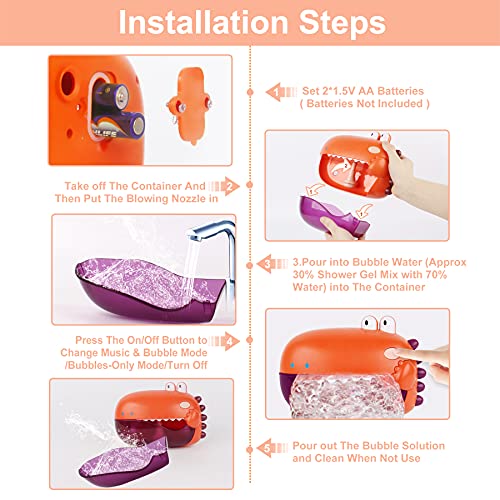 Installation Steps

1 Set 2*1.5V AA Batteries ( Batteries Not Included )

Take off The Container And Then Put The Blowing Nozzle in 2

3 3.Pour into Bubble Water (Approx 30% Shower Gel Mix with 70% Water) into The Container

Press The On/Off Button to Change Music & Bubble Mode /Bubbles-Only Mode/Turn Off 4

5 Pour out The Bubble Solution and Clean When Not Use