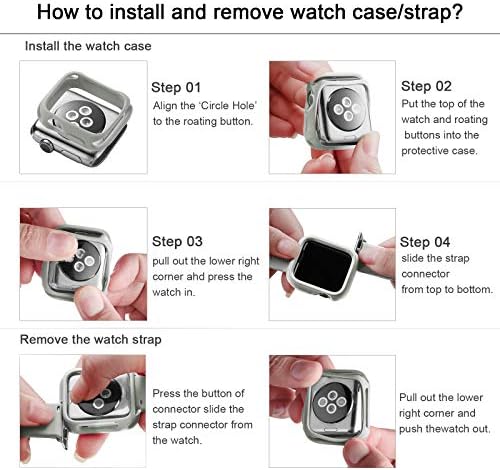 How to install and remove watch case/strap?

Install the watch case

Step 01
Align the 'Circle Hole' to the roating button.

Step 02
Put the top of the watch and roating buttons into the protective case.

Step 03
pull out the lower right corner ahd press the watch in.

Step 04
slide the strap connector from top to bottom.

Remove the watch strap

Press the button of connector slide the strap connector from the watch.

Pull out the lower right corner and push thewatch out.