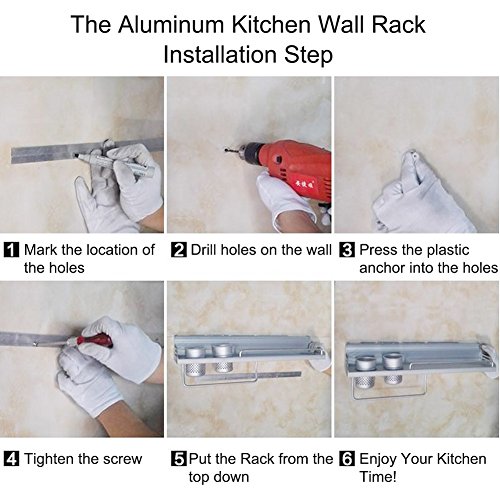 The Aluminum Kitchen Wall Rack Installation Step

1 Mark the location of the holes

2 Drill holes on the wall

3 Press the plastic anchor into the holes

4 Tighten the screw

5 Put the Rack from the top down

6 Enjoy Your Kitchen Time!