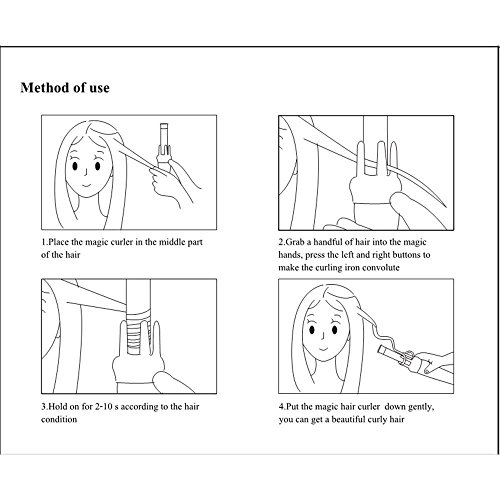 Method of use

1.Place the magic curler in the middle part of the hair

2.Grab a handful of hair into the magic hands, press the left and right buttons to make the curling iron convolute

3.Hold on for 2-10 s according to the hair condition

4.Put the magic hair curler down gently, you can get a beautiful curly hair