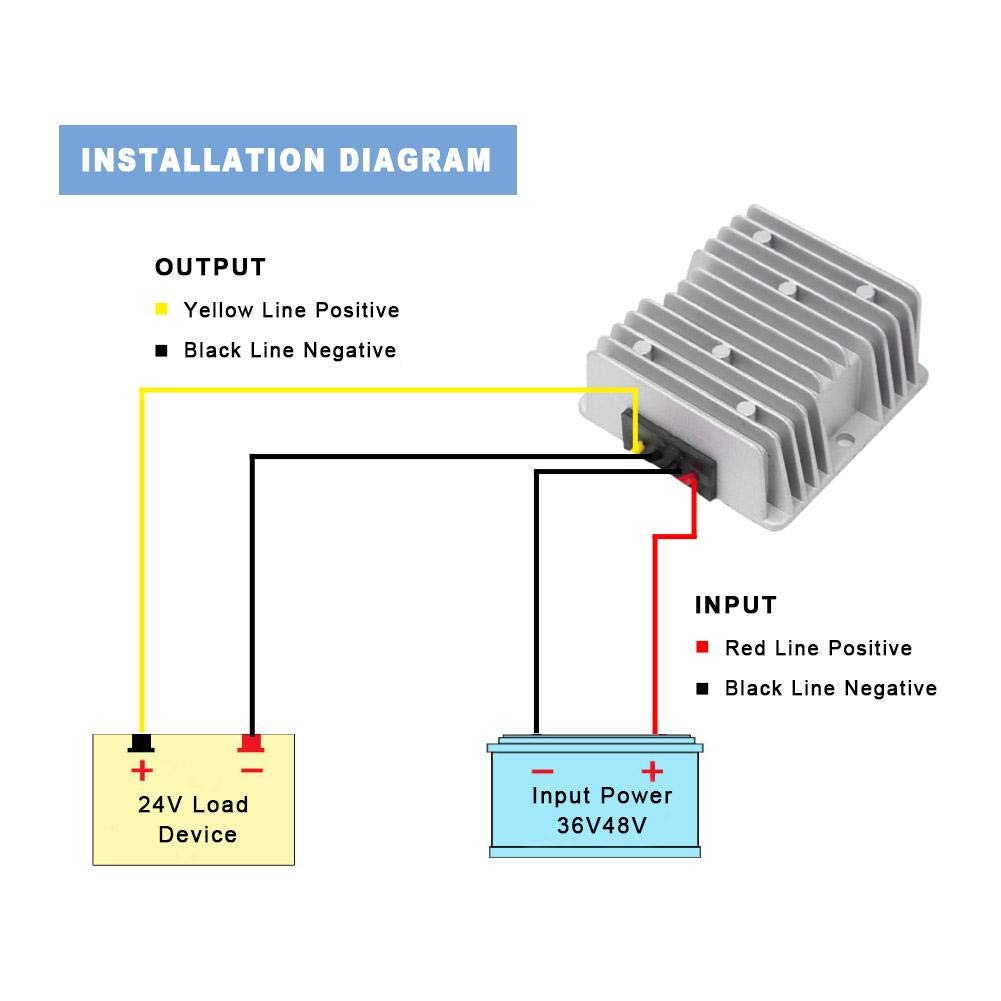 INSTALLATION DIAGRAM

OUTPUT
Yellow Line Positive
Black Line Negative

INPUT
Red Line Positive
Black Line Negative

+ −
24V Load Device

− +
Input Power 36V48V