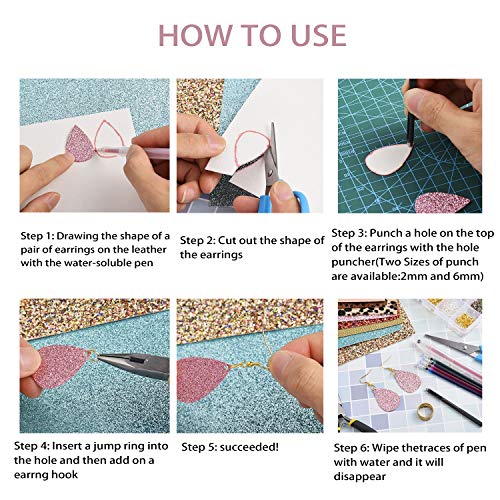 HOW TO USE

Step 1: Drawing the shape of a pair of earrings on the leather with the water-soluble pen

Step 2: Cut out the shape of the earrings

Step 3: Punch a hole on the top of the earrings with the hole puncher(Two Sizes of punch are available:2mm and 6mm)

Step 4: Insert a jump ring into the hole and then add on a earrng hook

Step 5: succeeded!

Step 6: Wipe thetraces of pen with water and it will disappear