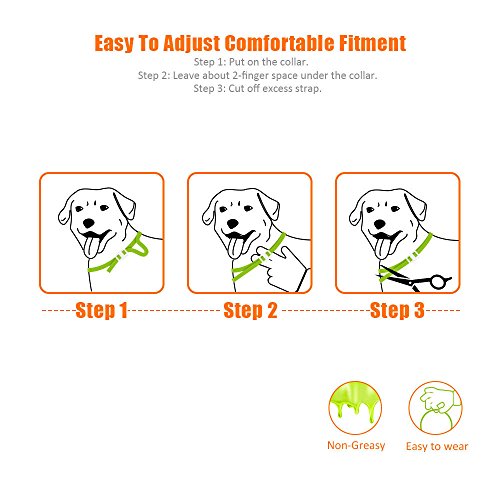 Easy To Adjust Comfortable Fitment

Step 1: Put on the collar.
Step 2: Leave about 2-finger space under the collar.
Step 3: Cut off excess strap.

Step 1

Step 2

Step 3

Non-Greasy

Easy to wear