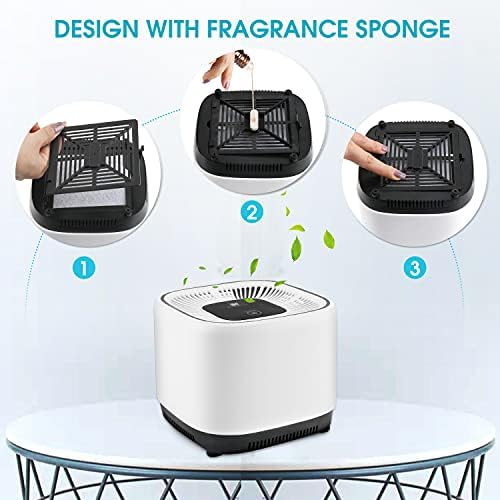 DESIGN WITH FRAGRANCE SPONGE

1

2

3