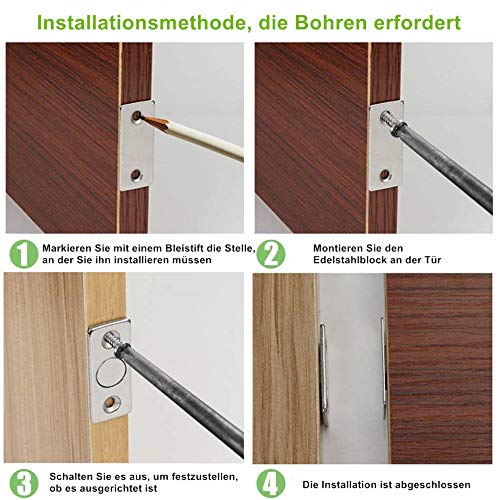 Installationsmethode, die Bohren erfordert

1 Markieren Sie mit einem Bleistift die Stelle, an der Sie ihn installieren müssen

2 Montieren Sie den Edelstahlblock an der Tür

3 Schalten Sie es aus, um festzustellen, ob es ausgerichtet ist

4 Die Installation ist abgeschlossen