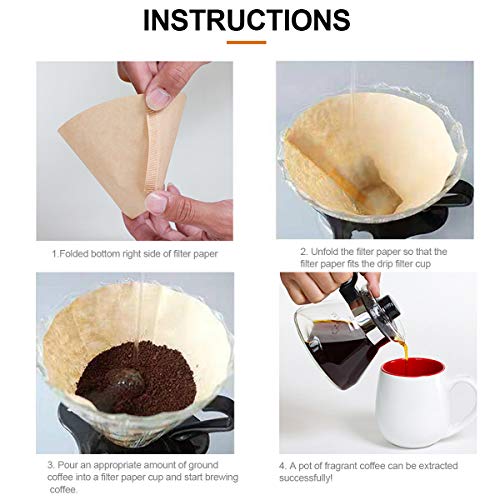 INSTRUCTIONS

1.Folded bottom right side of filter paper

2. Unfold the filter paper so that the filter paper fits the drip filter cup

3. Pour an appropriate amount of ground coffee into a filter paper cup and start brewing coffee.

4. A pot of fragrant coffee can be extracted successfully!