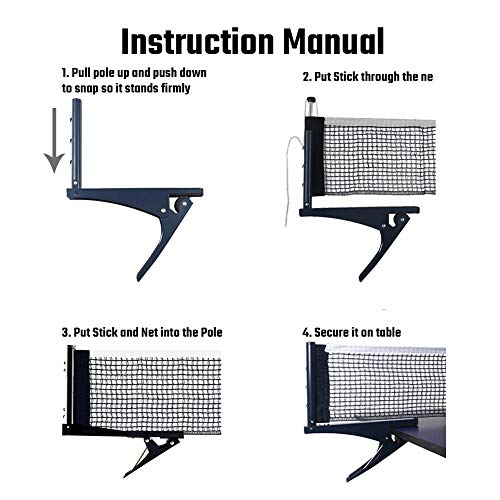 Instruction Manual

1. Pull pole up and push down to snap so it stands firmly

2. Put Stick through the ne

3. Put Stick and Net into the Pole

4. Secure it on table