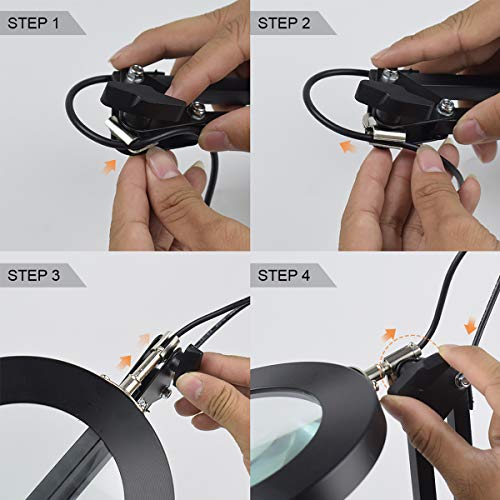 STEP 1

STEP 2

STEP 3

STEP 4