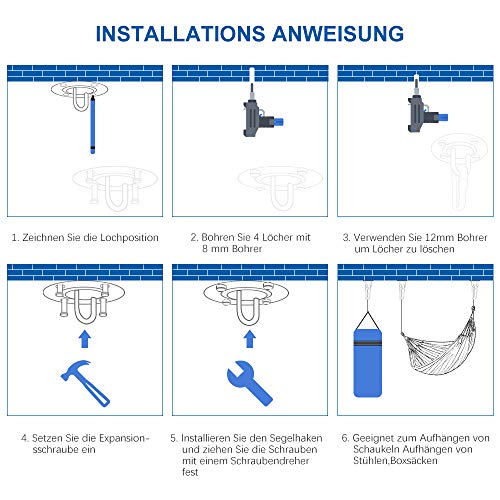 INSTALLATIONS ANWEISUNG

1. Zeichnen Sie die Lochposition

2. Bohren Sie 4 Löcher mit 8 mm Bohrer

3. Verwenden Sie 12mm Bohrer um Löcher zu löschen

4. Setzen Sie die Expansionsschraube ein

5. Installieren Sie den Segelhaken und ziehen Sie die Schrauben mit einem Schraubendreher fest

6. Geeignet zum Aufhängen von Schaukeln Aufhängen von Stühlen,Boxsäcken