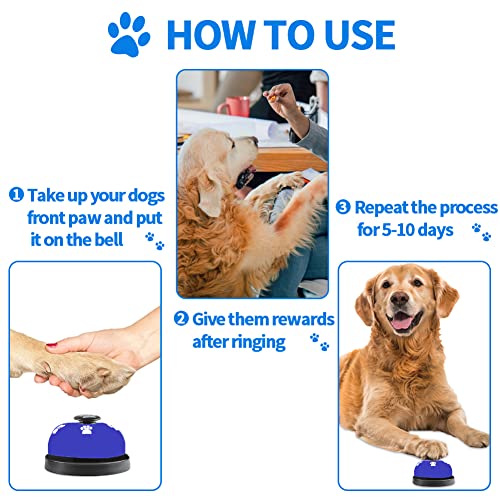 HOW TO USE

❶ Take up your dogs front paw and put it on the bell

❷ Give them rewards after ringing

❸ Repeat the process for 5-10 days