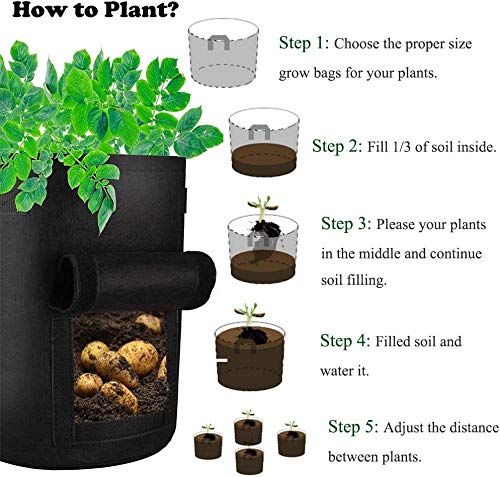 How to Plant?

Step 1: Choose the proper size grow bags for your plants.

Step 2: Fill 1/3 of soil inside.

Step 3: Please your plants in the middle and continue soil filling.

Step 4: Filled soil and water it.

Step 5: Adjust the distance between plants.