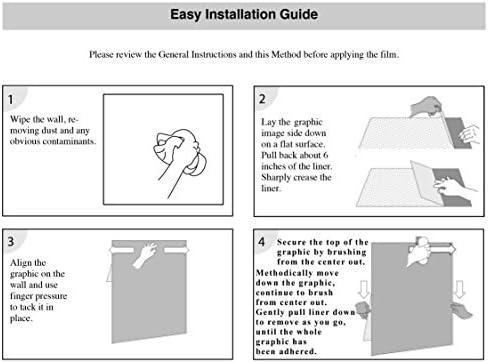 Easy Installation Guide

Please review the General Instructions and this Method before applying the film.

1

Wipe the wall, removing dust and any obvious contaminants.

2

Lay the graphic image side down on a flat surface. Pull back about 6 inches of the liner. Sharply crease the liner.

3

Align the graphic on the wall and use finger pressure to tack it in place.

4

Secure the top of the graphic by brushing from the center out. Methodically move down the graphic, continue to brush from center out. Gently pull liner down to remove as you go, until the whole graphic has been adhered.