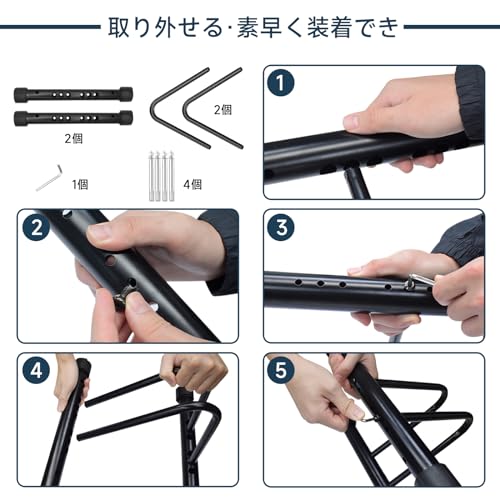 取り外せる·素早く装着でき

2個

2個

1個

4個

1

2

3

4

5