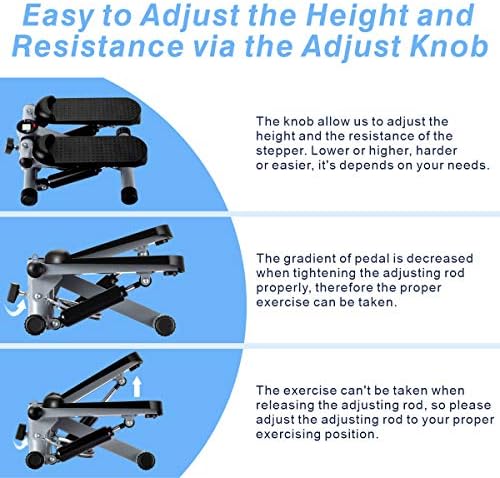 Easy to Adjust the Height and Resistance via the Adjust Knob

The knob allow us to adjust the height and the resistance of the stepper. Lower or higher, harder or easier, it's depends on your needs.

The gradient of pedal is decreased when tightening the adjusting rod properly, therefore the proper exercise can be taken.

The exercise can't be taken when releasing the adjusting rod, so please adjust the adjusting rod to your proper exercising position.