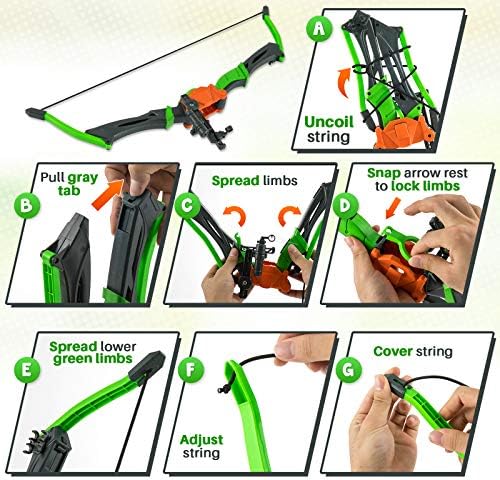 A

Uncoil string

B

Pull gray tab

C

Spread limbs

D

Snap arrow rest to lock limbs

E

Spread lower green limbs

F

Adjust string

G

Cover string