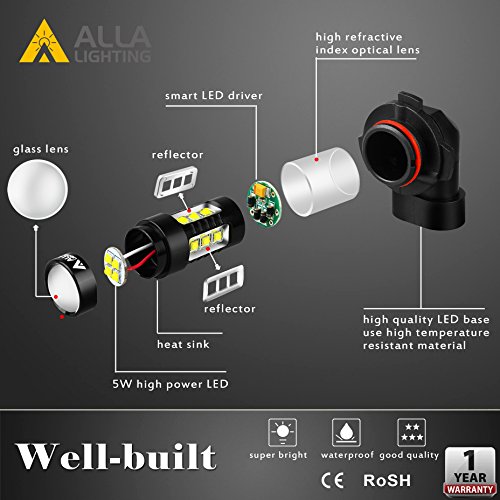 ALLA LIGHTING

high refractive index optical lens

smart LED driver

glass lens

reflector

reflector

heat sink

5W high power LED

high quality LED base use high temperature resistant material

Well-built

super bright

waterproof

good quality

CE RoSH

1 YEAR WARRANTY