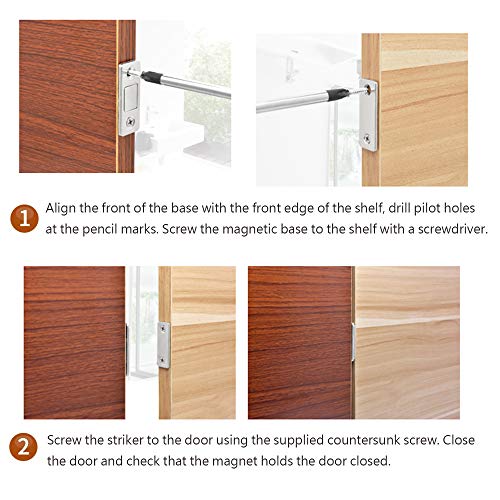 1 Align the front of the base with the front edge of the shelf, drill pilot holes at the pencil marks. Screw the magnetic base to the shelf with a screwdriver.

2 Screw the striker to the door using the supplied countersunk screw. Close the door and check that the magnet holds the door closed.