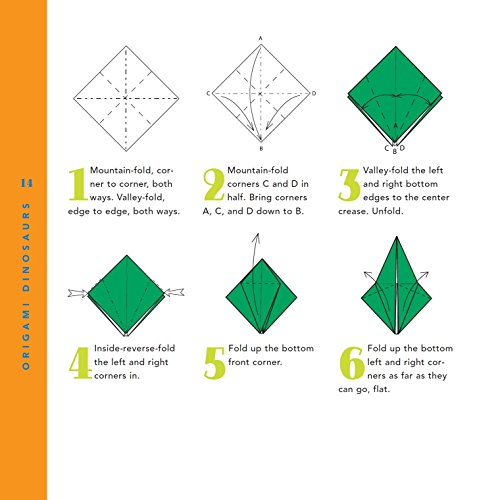 14

ORIGAMI DINOSAURS

A

C

D

B

C B D

1 Mountain-fold, corner to corner, both ways. Valley-fold, edge to edge, both ways.

2 Mountain-fold corners C and D in half. Bring corners A, C, and D down to B.

3 Valley-fold the left and right bottom edges to the center crease. Unfold.

4 Inside-reverse-fold the left and right corners in.

5 Fold up the bottom front corner.

6 Fold up the bottom left and right corners as far as they can go, flat.