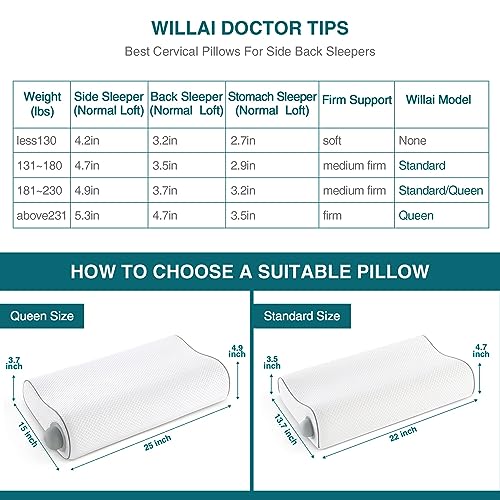 WILLAI DOCTOR TIPS

Best Cervical Pillows For Side Back Sleepers

| Weight (lbs) | Side Sleeper (Normal Loft) | Back Sleeper (Normal Loft) | Stomach Sleeper (Normal Loft) | Firm Support | Willai Model |
|---|---|---|---|---|---|
| less130 | 4.2in | 3.2in | 2.7in | soft | None |
| 131~180 | 4.7in | 3.5in | 2.9in | medium firm | Standard |
| 181~230 | 4.9in | 3.7in | 3.2in | medium firm | Standard/Queen |
| above231 | 5.3in | 4.7in | 3.5in | firm | Queen |

HOW TO CHOOSE A SUITABLE PILLOW

Queen Size

3.7 inch

4.9 inch

15 inch

25 inch

Standard Size

3.5 inch

4.7 inch

13.7 inch

22 inch