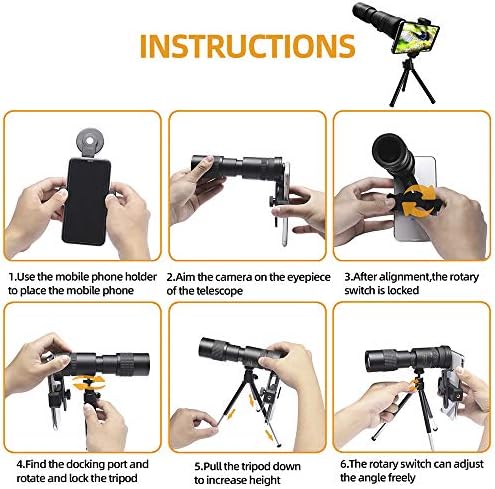 INSTRUCTIONS

1.Use the mobile phone holder to place the mobile phone

2.Aim the camera on the eyepiece of the telescope

3.After alignment,the rotary switch is locked

4.Find the docking port and rotate and lock the tripod

5.Pull the tripod down to increase height

6.The rotary switch can adjust the angle freely