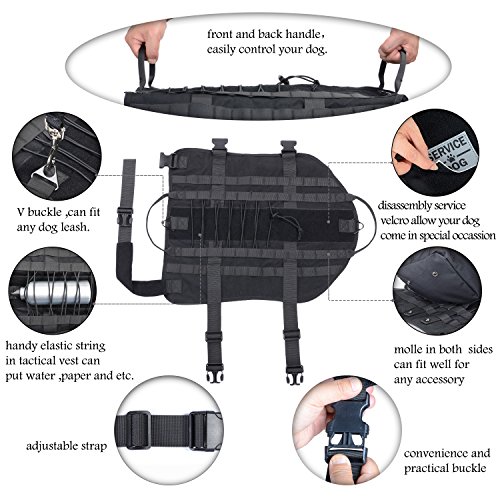 front and back handle,
easily control your dog.

V buckle ,can fit
any dog leash.

SERVICE
DOG

disassembly service
velcro allow your dog
come in special occassion

handy elastic string
in tactical vest can
put water ,paper and etc.

molle in both sides
can fit well for
any accessory

adjustable strap

convenience and
practical buckle