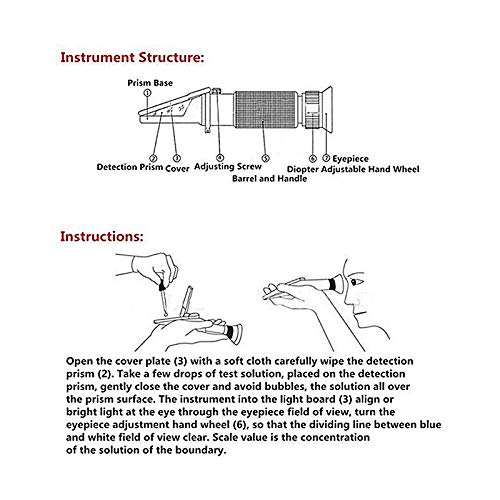 Instrument Structure:

Prism Base
①
② Detection Prism
③ Cover
④ Adjusting Screw
⑤ Barrel and Handle
⑥ Diopter Adjustable Hand Wheel
⑦ Eyepiece

Instructions:

Open the cover plate (3) with a soft cloth carefully wipe the detection prism (2). Take a few drops of test solution, placed on the detection prism, gently close the cover and avoid bubbles, the solution all over the prism surface. The instrument into the light board (3) align or bright light at the eye through the eyepiece field of view, turn the eyepiece adjustment hand wheel (6), so that the dividing line between blue and white field of view clear. Scale value is the concentration of the solution of the boundary.