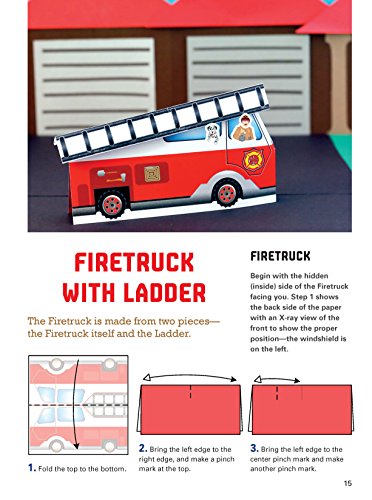 FIRETRUCK WITH LADDER

The Firetruck is made from two pieces—the Firetruck itself and the Ladder.

FIRETRUCK

Begin with the hidden (inside) side of the Firetruck facing you. Step 1 shows the back side of the paper with an X-ray view of the front to show the proper position—the windshield is on the left.

1. Fold the top to the bottom.

2. Bring the left edge to the right edge, and make a pinch mark at the top.

3. Bring the left edge to the center pinch mark and make another pinch mark.

15