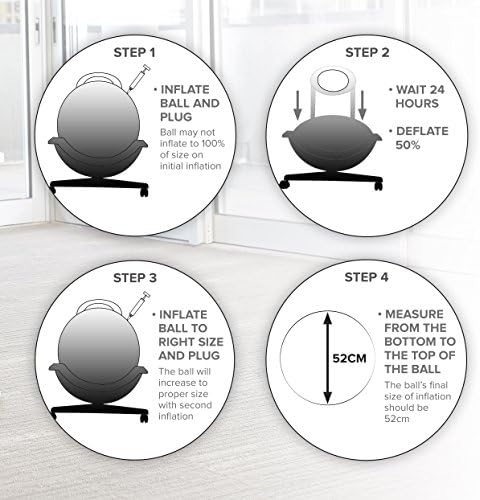 STEP 1

• INFLATE BALL AND PLUG

Ball may not inflate to 100% of size on initial inflation

STEP 2

• WAIT 24 HOURS

• DEFLATE 50%

STEP 3

• INFLATE BALL TO RIGHT SIZE AND PLUG

The ball will increase to proper size with second inflation

STEP 4

52CM

• MEASURE FROM THE BOTTOM TO THE TOP OF THE BALL

The ball's final size of inflation should be 52cm