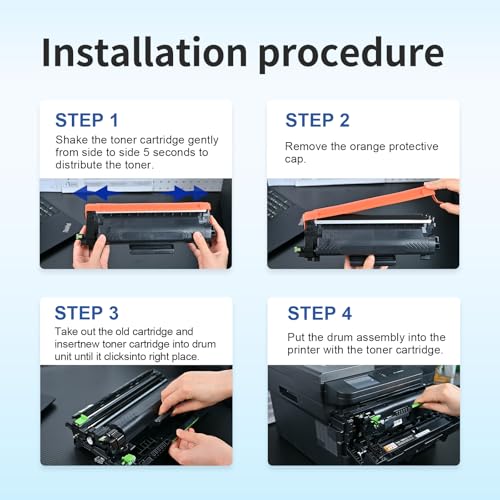 Installation procedure

STEP 1

Shake the toner cartridge gently from side to side 5 seconds to distribute the toner.

STEP 2

Remove the orange protective cap.

STEP 3

Take out the old cartridge and insertnew toner cartridge into drum unit until it clicksinto right place.

STEP 4

Put the drum assembly into the printer with the toner cartridge.