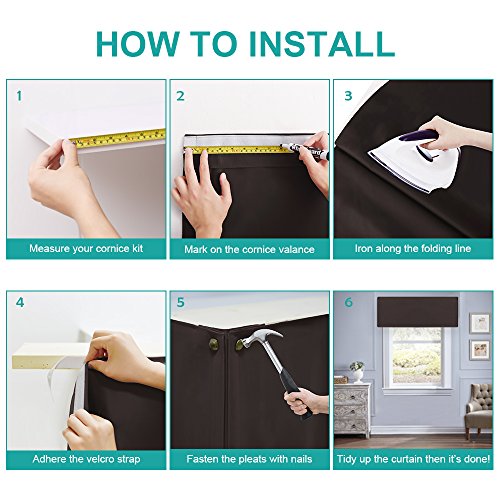 HOW TO INSTALL

1

Measure your cornice kit

2

Mark on the cornice valance

3

Iron along the folding line

4

Adhere the velcro strap

5

Fasten the pleats with nails

6

Tidy up the curtain then it's done!