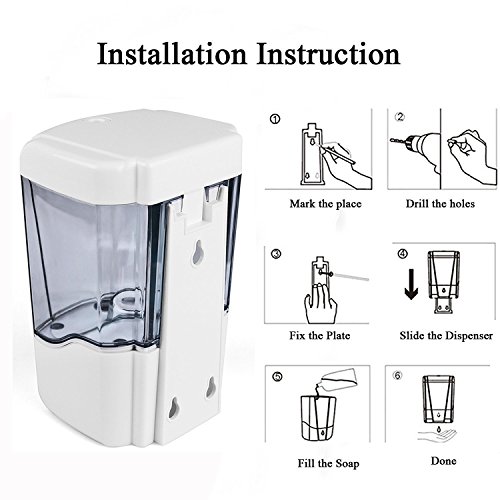 Installation Instruction

①
Mark the place

②
Drill the holes

③
Fix the Plate

④
Slide the Dispenser

⑤
Fill the Soap

⑥
Done