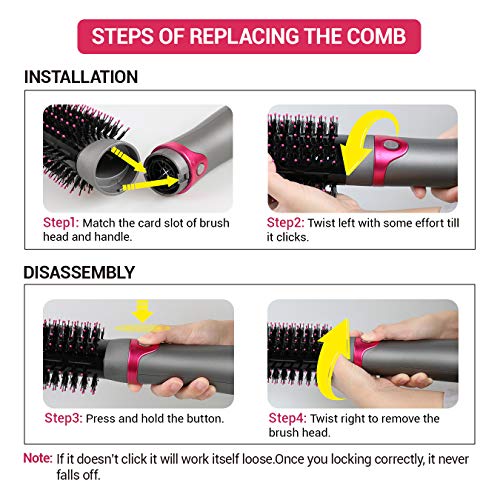 STEPS OF REPLACING THE COMB

INSTALLATION

Step1: Match the card slot of brush head and handle.

Step2: Twist left with some effort till it clicks.

DISASSEMBLY

Step3: Press and hold the button.

Step4: Twist right to remove the brush head.

Note: If it doesn't click it will work itself loose.Once you locking correctly, it never falls off.