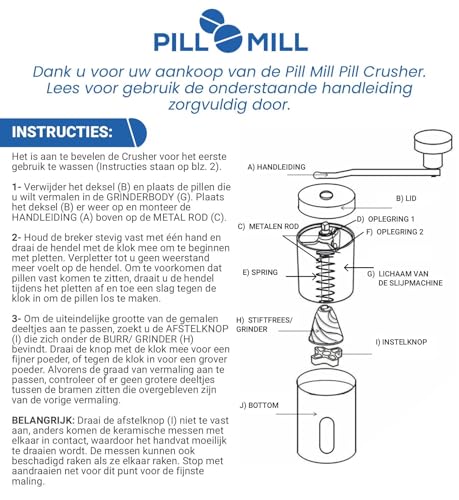 PILL MILL

Dank u voor uw aankoop van de Pill Mill Pill Crusher. Lees voor gebruik de onderstaande handleiding zorgvuldig door.

INSTRUCTIES:

Het is aan te bevelen de Crusher voor het eerste gebruik te wassen (Instructies staan op blz. 2).

1- Verwijder het deksel (B) en plaats de pillen die u wilt vermalen in de GRINDERBODY (G). Plaats het deksel (B) er weer op en monteer de HANDLEIDING (A) boven op de METAL ROD (C).

2- Houd de breker stevig vast met één hand en draai de hendel met de klok mee om te beginnen met pletten. Verpletter tot u geen weerstand meer voelt op de hendel. Om te voorkomen dat pillen vast komen te zitten, draait u de hendel tijdens het pletten af en toe een slag tegen de klok in om de pillen los te maken.

3- Om de uiteindelijke grootte van de gemalen deeltjes aan te passen, zoekt u de AFSTELKNOP (I) die zich onder de BURR/ GRINDER (H) bevindt. Draai de knop met de klok mee voor een fijner poeder, of tegen de klok in voor een grover poeder. Alvorens de graad van vermaling aan te passen, controleer of er geen grotere deeltjes tussen de bramen zitten die overgebleven zijn van de vorige vermaling.

BELANGRIJK: Draai de afstelknop (I) niet te vast aan, anders komen de keramische messen met elkaar in contact, waardoor het handvat moeilijk te draaien wordt. De messen kunnen ook beschadigd raken als ze elkaar raken. Stop met aandraaien net voor dit punt voor de fijnste maling.

A) HANDLEIDING
B) LID
D) OPLEGRING 1
C) METALEN ROD
F) OPLEGRING 2
E) SPRING
G) LICHAAM VAN DE SLIJPMACHINE
H) STIFTFREES/ GRINDER
I) INSTELKNOP
J) BOTTOM