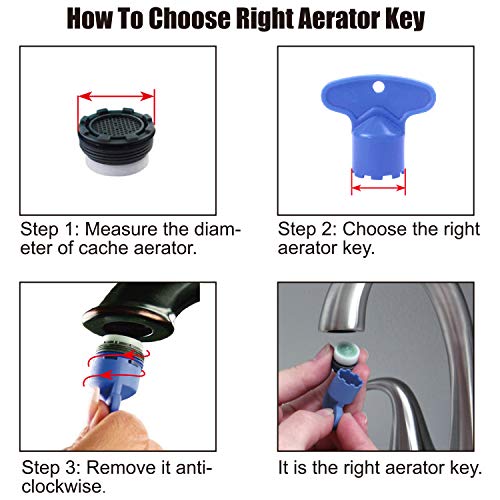 How To Choose Right Aerator Key

Step 1: Measure the diameter of cache aerator.

Step 2: Choose the right aerator key.

Step 3: Remove it anti-clockwise.

It is the right aerator key.